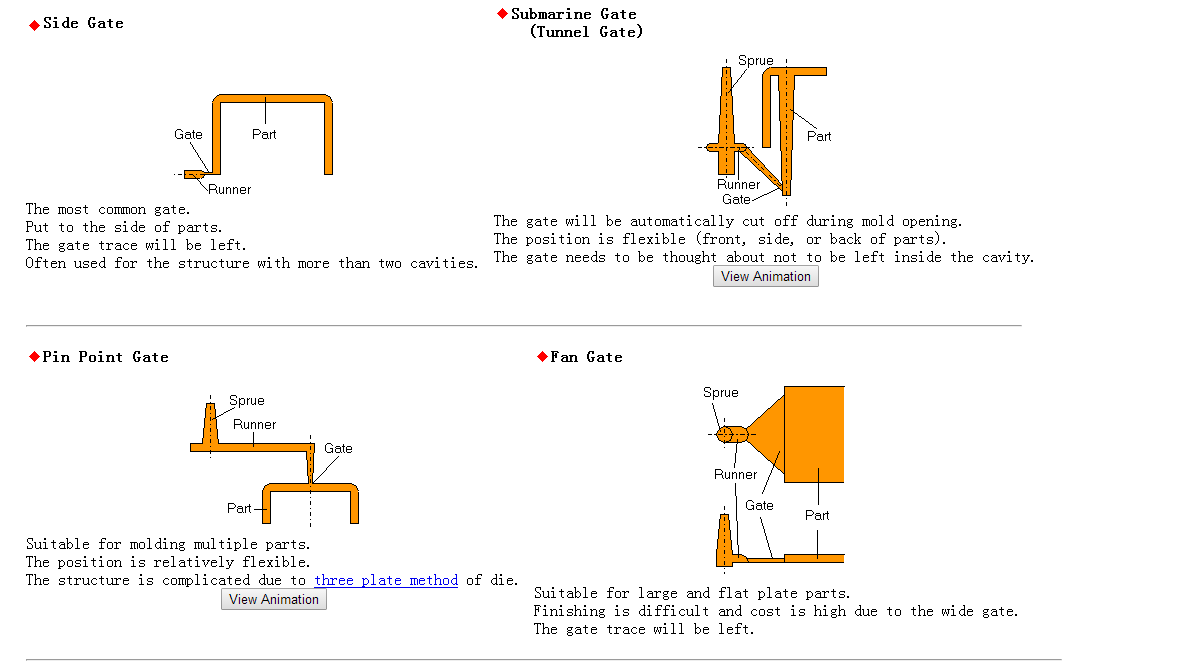 ◆Side Gate

Gate
Part
Runner

The most common gate.
Put to the side of parts.
The gate trace will be left.
Often used for the structure with more than two cavities.

◆Submarine Gate
(Tunnel Gate)

Sprue
Part
Runner
Gate

The gate will be automatically cut off during mold opening.
The position is flexible (front, side, or back of parts).
The gate needs to be thought about not to be left inside the cavity.

View Animation

◆Pin Point Gate

Sprue
Runner
Gate
Part

Suitable for molding multiple parts.
The position is relatively flexible.
The structure is complicated due to three plate method of die.

View Animation

◆Fan Gate

Sprue
Runner
Gate
Part

Suitable for large and flat plate parts.
Finishing is difficult and cost is high due to the wide gate.
The gate trace will be left.